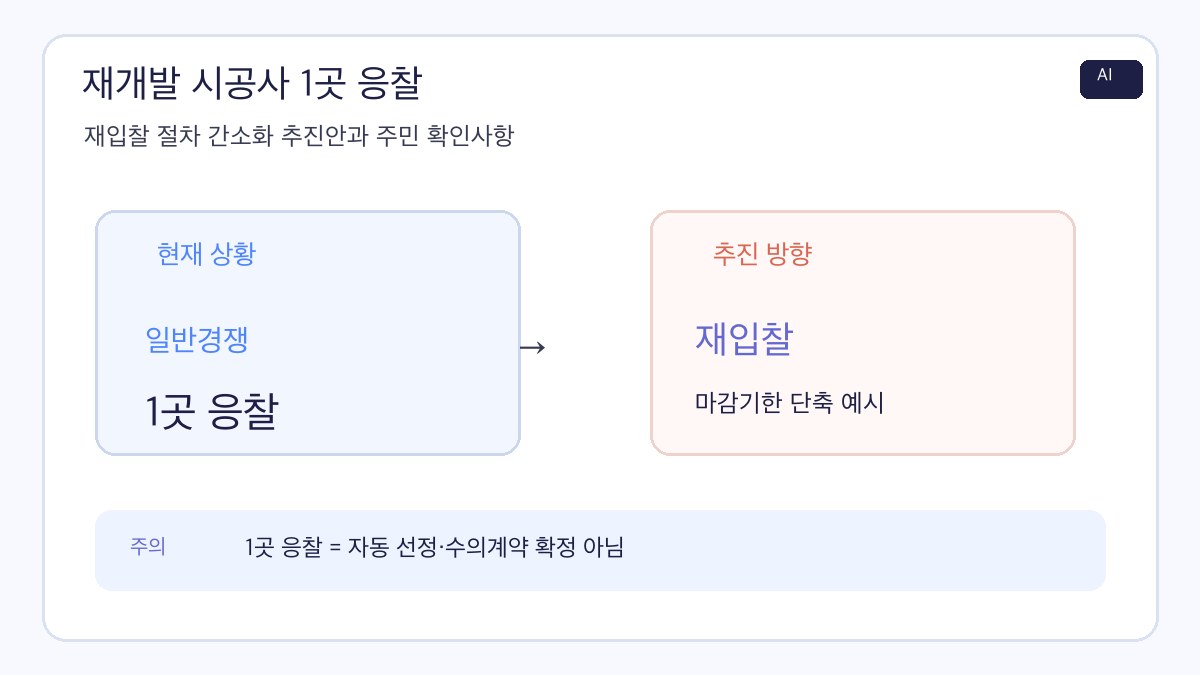 재개발 시공사 1곳 응찰

AI

재입찰 절차 간소화 추진안과 주민 확인사항

현재 상황

일반경쟁

1곳 응찰

→

추진 방향

재입찰

마감기한 단축 예시

주의

1곳 응찰 = 자동 선정·수의계약 확정 아님